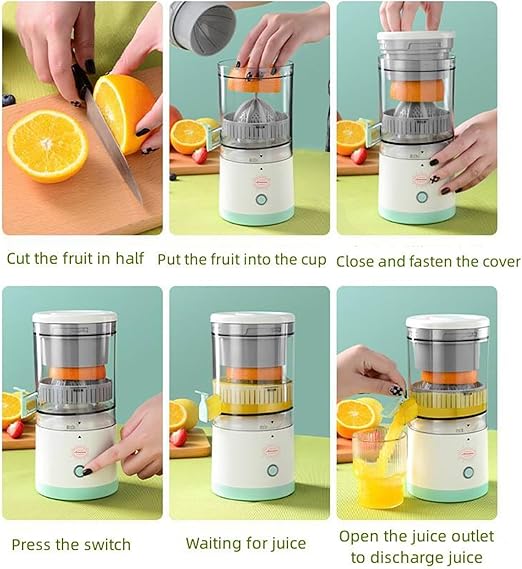 Cut the fruit in half

Put the fruit into the cup

Close and fasten the cover

Press the switch

Waiting for juice

Open the juice outlet to discharge juice